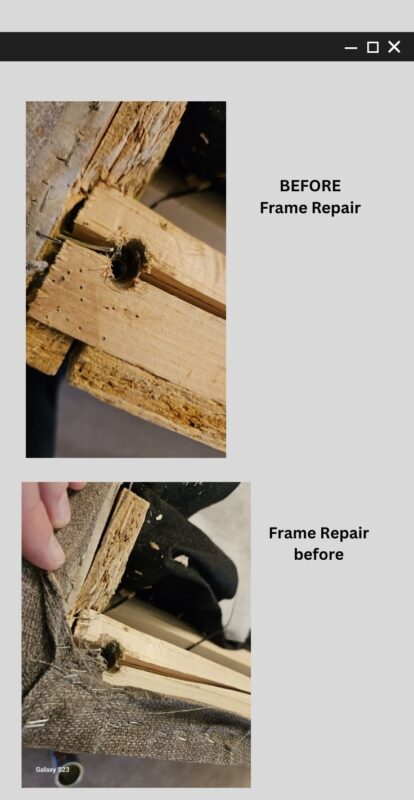 BEFORE
Frame Repair

Frame Repair
before

Galaxy S23